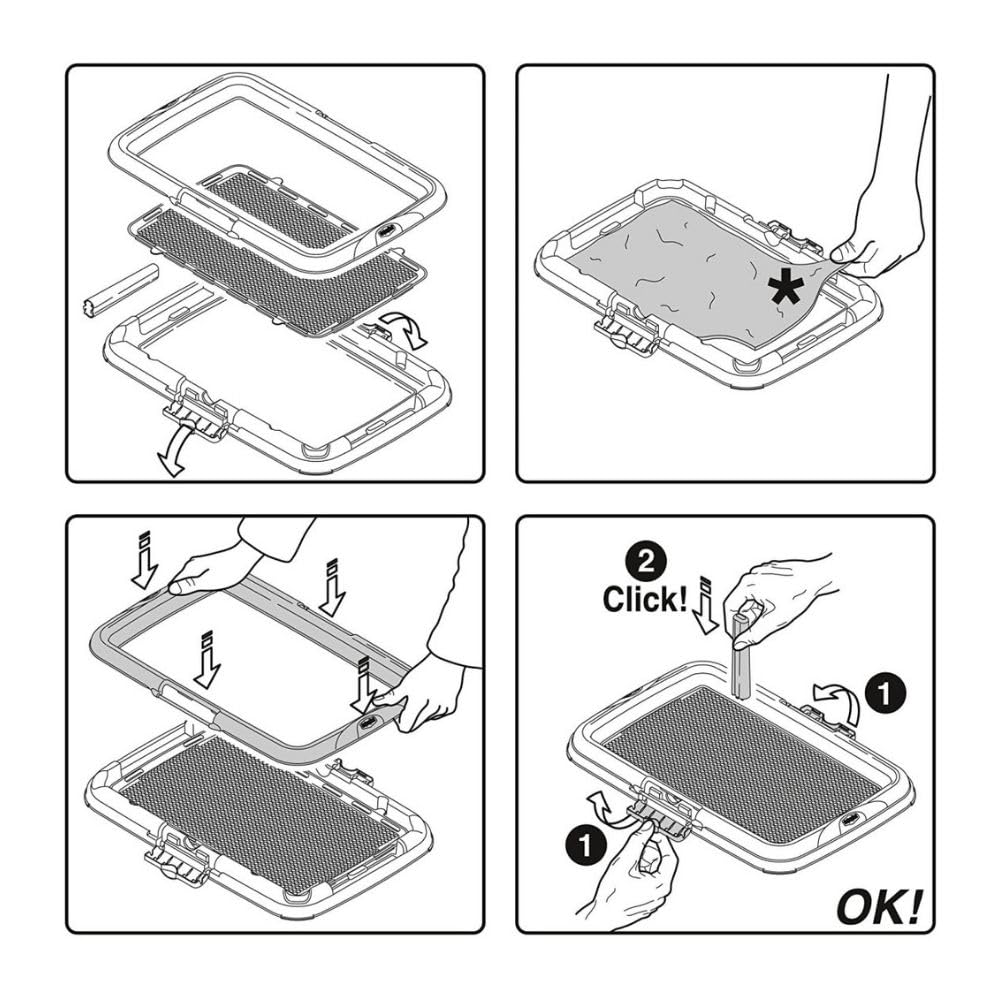 *

2
Click!

1

1

OK!