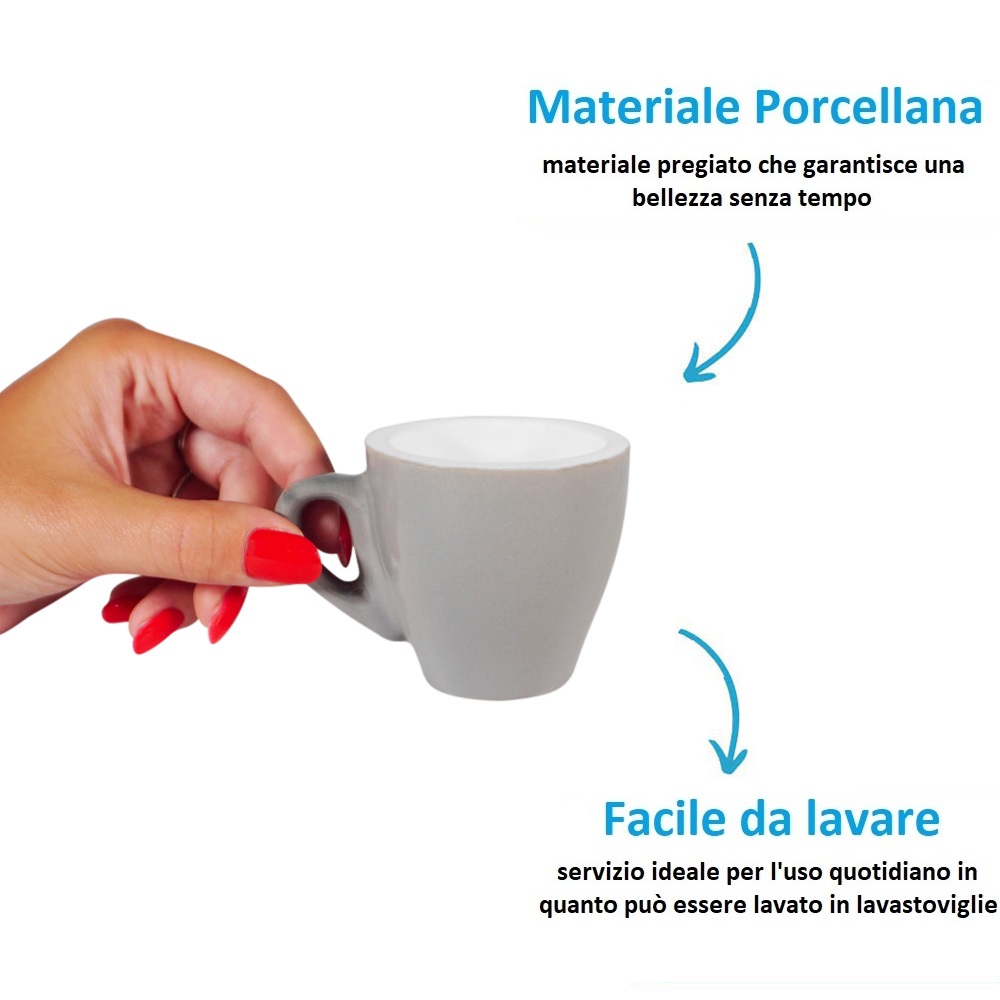 Materiale Porcellana

materiale pregiato che garantisce una bellezza senza tempo

Facile da lavare

servizio ideale per l'uso quotidiano in quanto può essere lavato in lavastoviglie