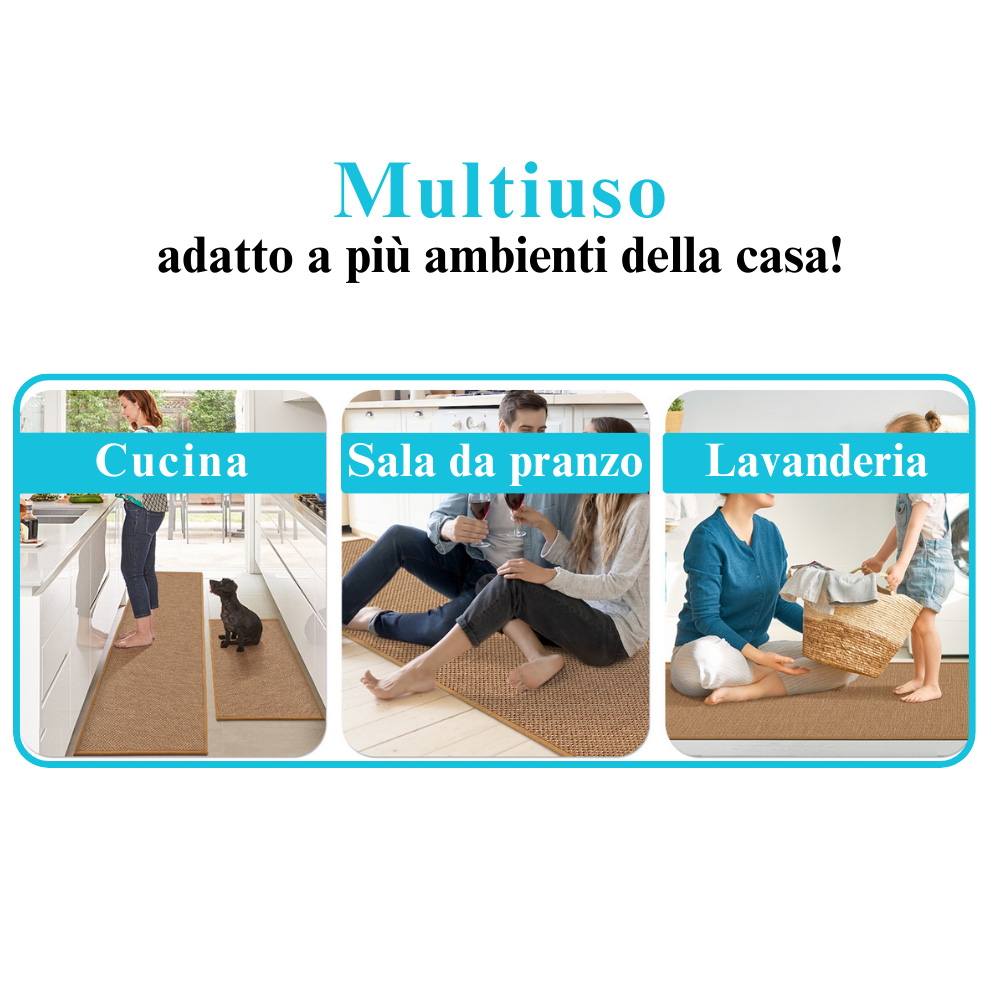 Multiuso
adatto a più ambienti della casa!

Cucina

Sala da pranzo

Lavanderia