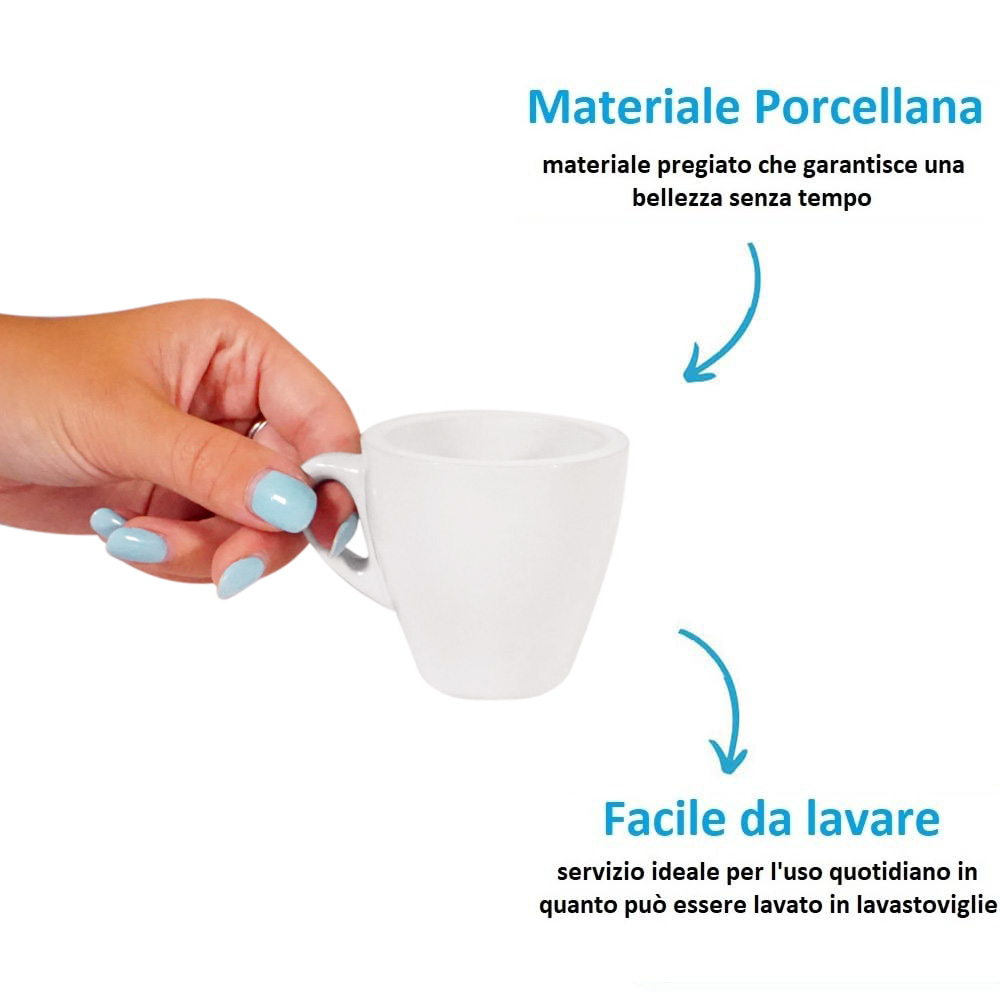 Materiale Porcellana

materiale pregiato che garantisce una bellezza senza tempo

Facile da lavare

servizio ideale per l'uso quotidiano in quanto può essere lavato in lavastoviglie