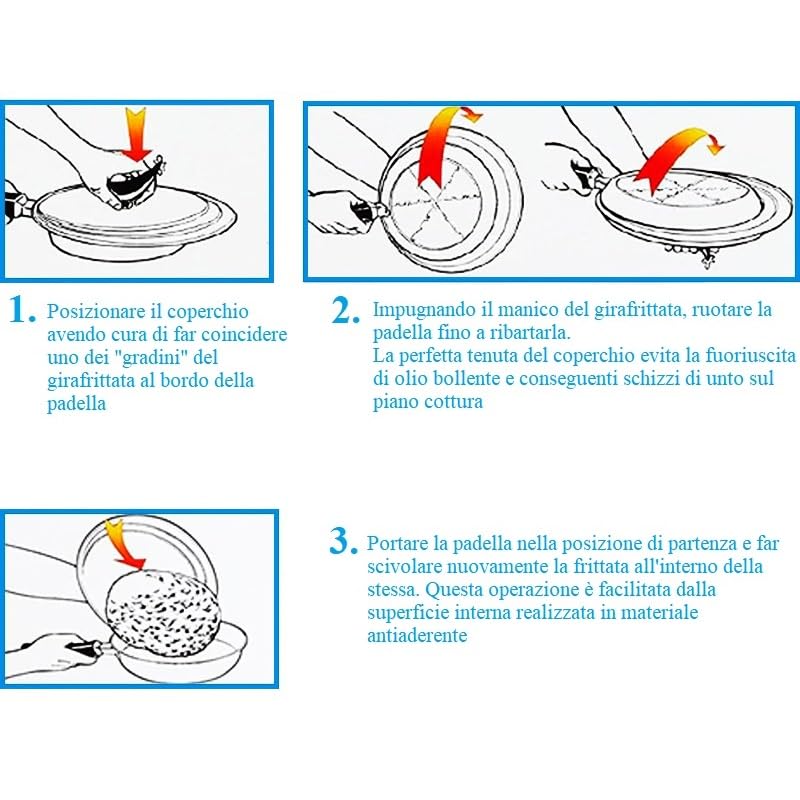 1. Posizionare il coperchio avendo cura di far coincidere uno dei "gradini" del girafrittata al bordo della padella

2. Impugnando il manico del girafrittata, ruotare la padella fino a ribartarla.
La perfetta tenuta del coperchio evita la fuoriuscita di olio bollente e conseguenti schizzi di unto sul piano cottura

3. Portare la padella nella posizione di partenza e far scivolare nuovamente la frittata all'interno della stessa. Questa operazione è facilitata dalla superficie interna realizzata in materiale antiaderente