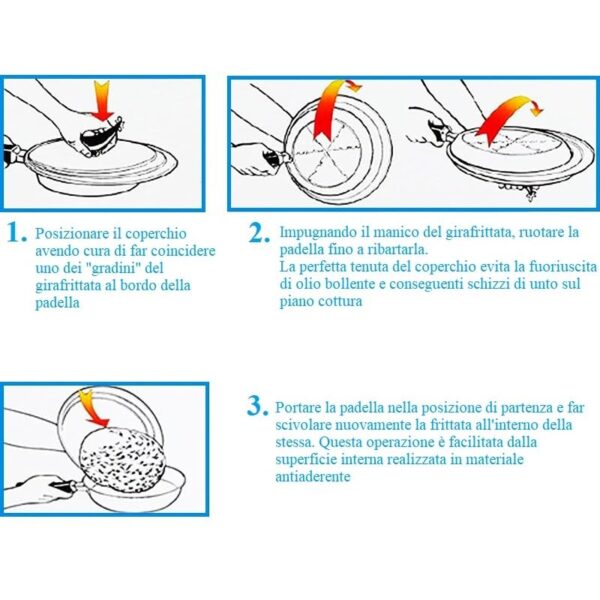 1. Posizionare il coperchio avendo cura di far coincidere uno dei "gradini" del girafrittata al bordo della padella

2. Impugnando il manico del girafrittata, ruotare la padella fino a ribartarla.
La perfetta tenuta del coperchio evita la fuoriuscita di olio bollente e conseguenti schizzi di unto sul piano cottura

3. Portare la padella nella posizione di partenza e far scivolare nuovamente la frittata all'interno della stessa. Questa operazione è facilitata dalla superficie interna realizzata in materiale antiaderente