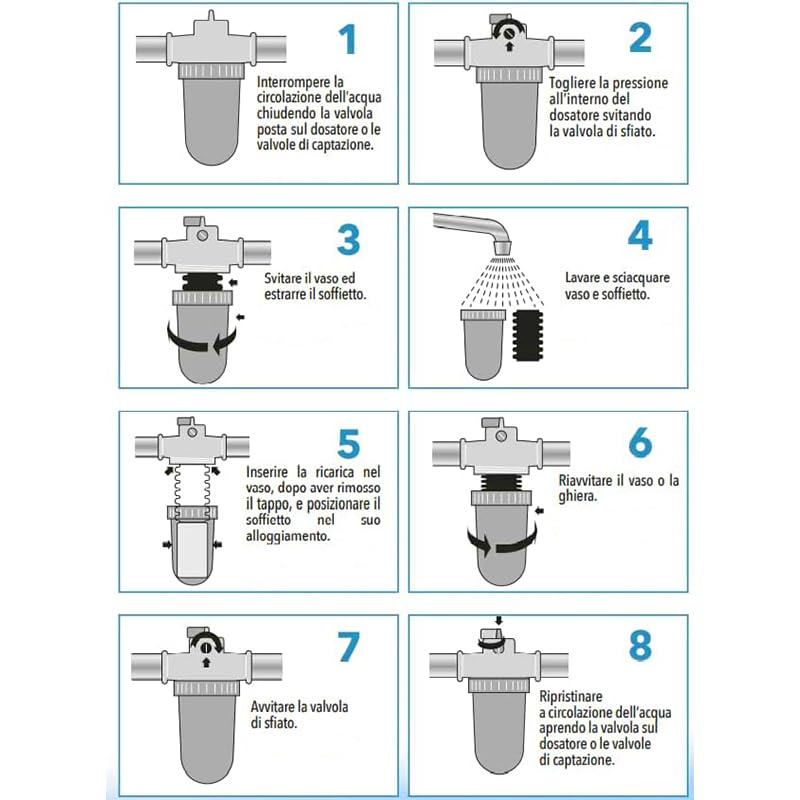 1

Interrompere la circolazione dell'acqua chiudendo la valvola posta sul dosatore o le valvole di captazione.

2

Togliere la pressione all'interno del dosatore svitando la valvola di sfiato.

3

Svitare il vaso ed estrarre il soffietto.

4

Lavare e sciacquare vaso e soffietto.

5

Inserire la ricarica nel vaso, dopo aver rimosso il tappo, e posizionare il soffietto nel suo alloggiamento.

6

Riavvitare il vaso o la ghiera.

7

Avvitare la valvola di sfiato.

8

Ripristinare a circolazione dell'acqua aprendo la valvola sul dosatore o le valvole di captazione.