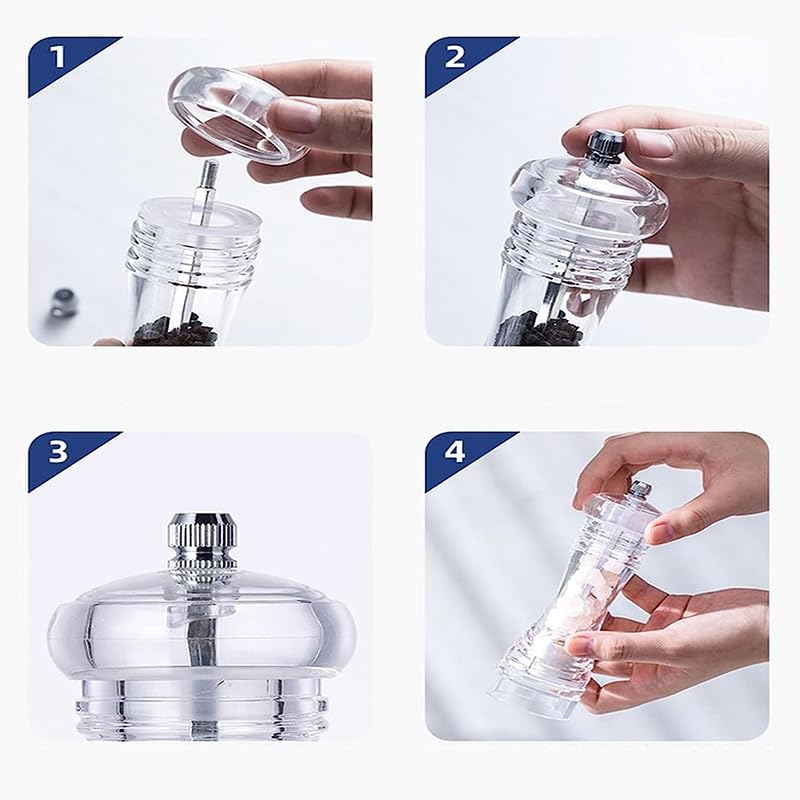 1

2

3

4