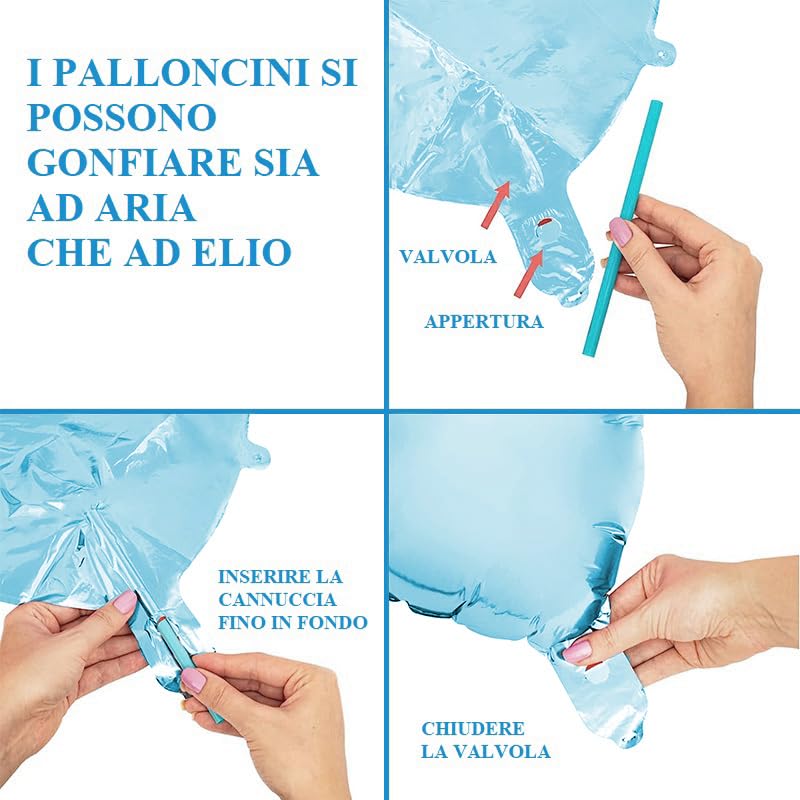 I PALLONCINI SI POSSONO GONFIARE SIA AD ARIA CHE AD ELIO

VALVOLA

APPERTURA

INSERIRE LA CANNUCCIA FINO IN FONDO

CHIUDERE LA VALVOLA