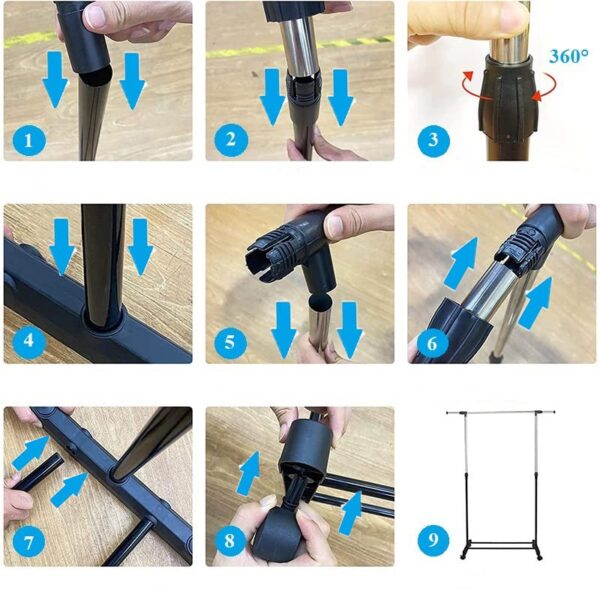 1

2

360°

3

4

5

6

7

8

9