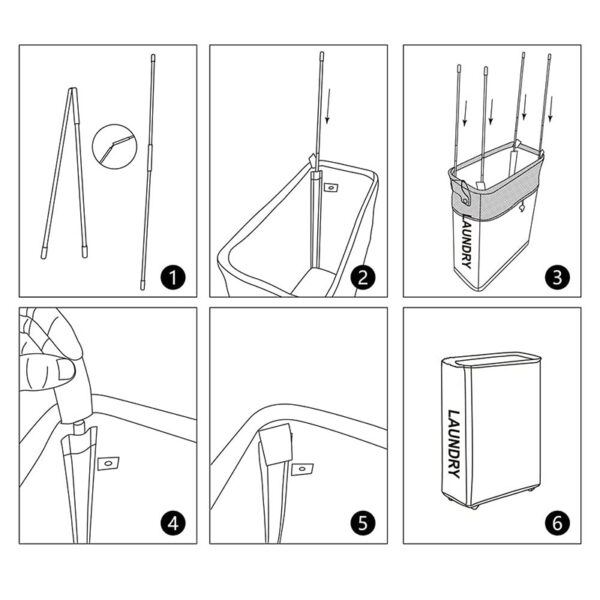 1

2

LAUNDRY

3

4

5

LAUNDRY

6