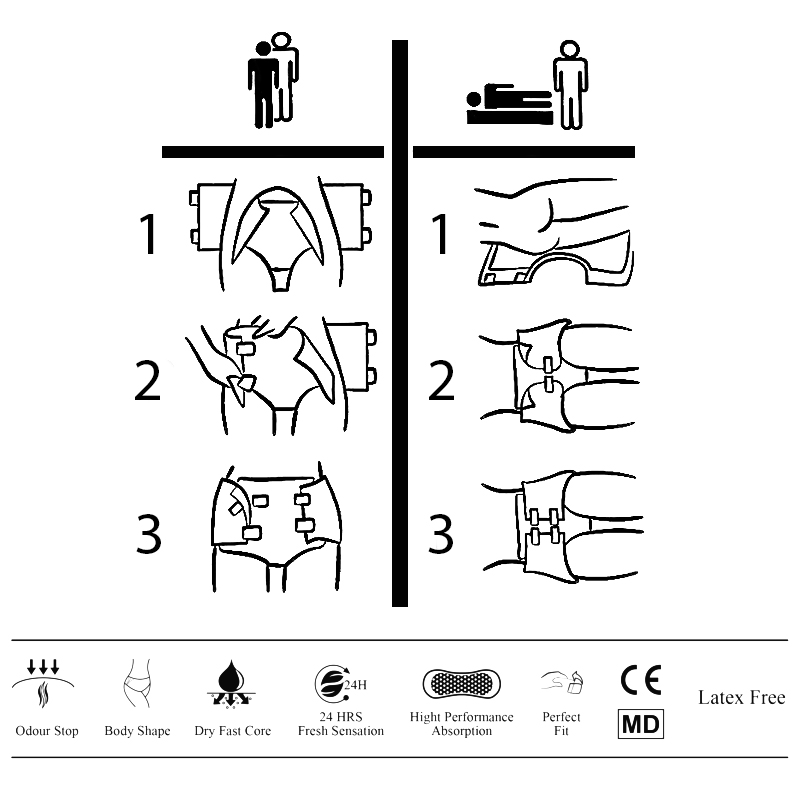 1
2
3

1
2
3

Odour Stop

Body Shape

Dry Fast Core

24H
24 HRS
Fresh Sensation

Hight Performance
Absorption

Perfect
Fit

CE
MD

Latex Free