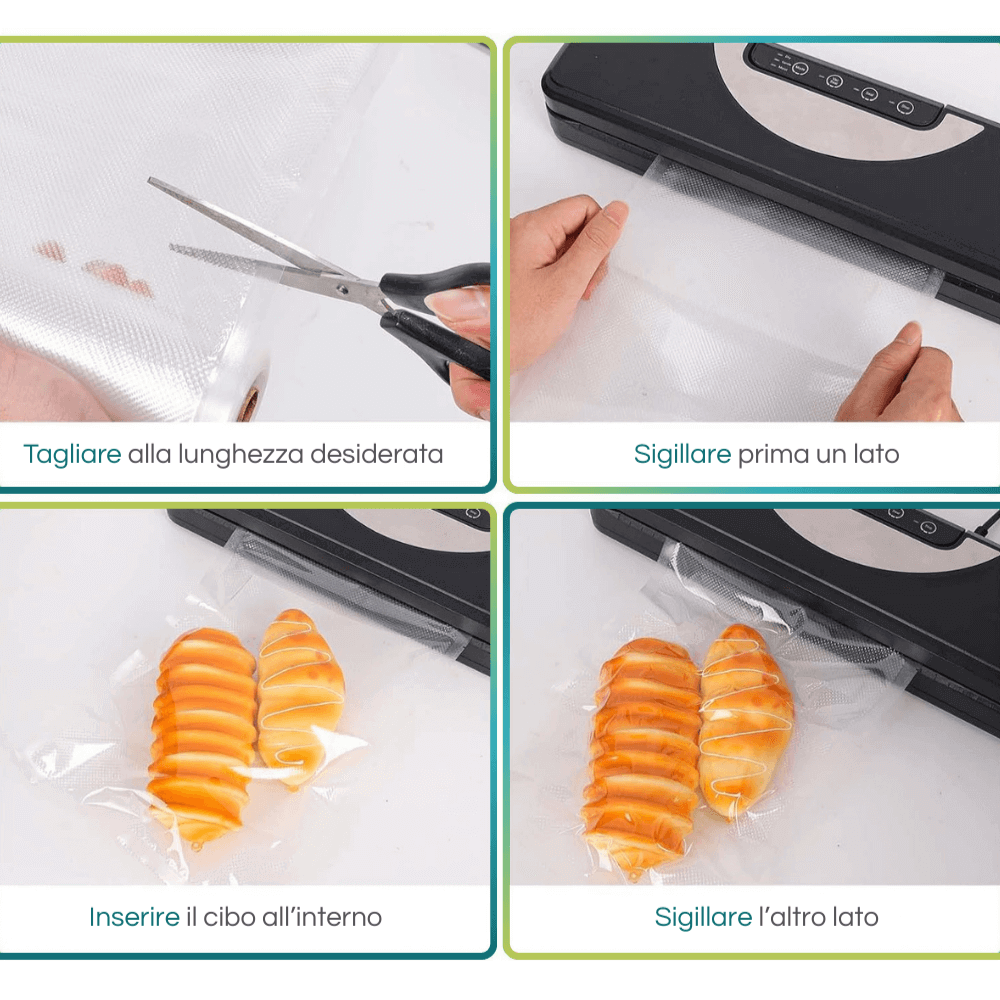 Tagliare alla lunghezza desiderata

Sigillare prima un lato

Inserire il cibo all'interno

Sigillare l'altro lato