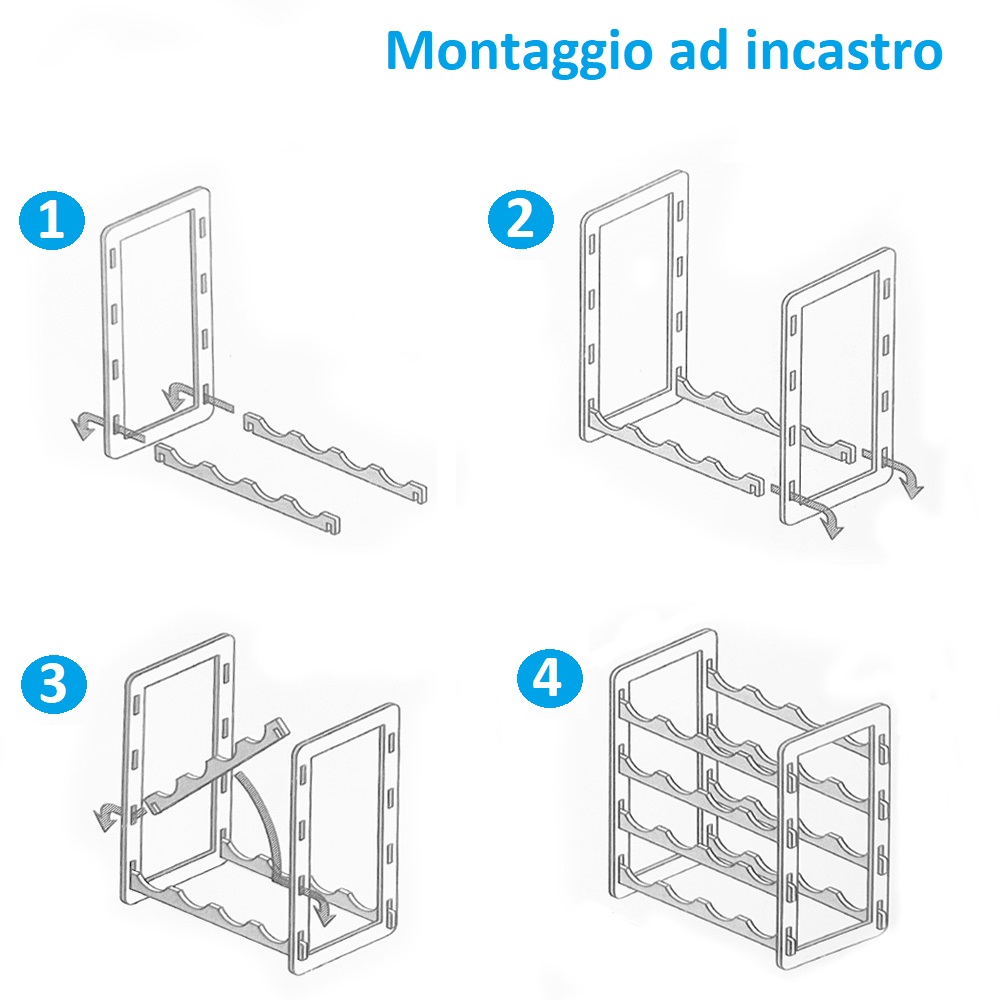 Montaggio ad incastro

1

2

3

4