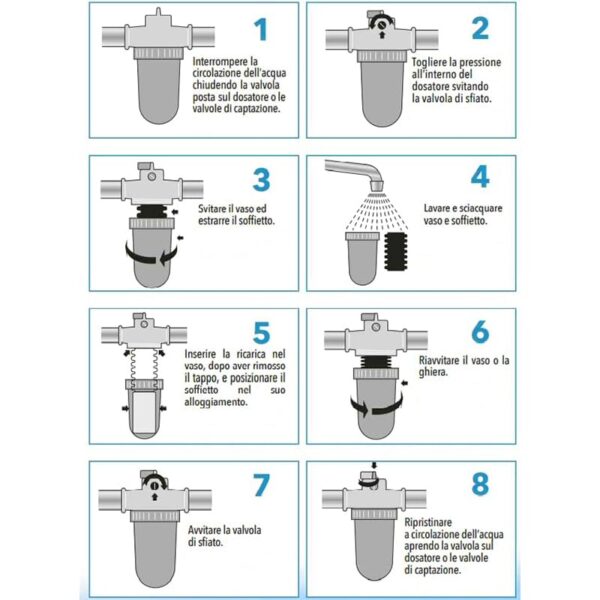 1
Interrompere la circolazione dell'acqua chiudendo la valvola posta sul dosatore o le valvole di captazione.

2
Togliere la pressione all'interno del dosatore svitando la valvola di sfiato.

3
Svitare il vaso ed estrarre il soffietto.

4
Lavare e sciacquare vaso e soffietto.

5
Inserire la ricarica nel vaso, dopo aver rimosso il tappo, e posizionare il soffietto nel suo alloggiamento.

6
Riavvitare il vaso o la ghiera.

7
Avvitare la valvola di sfiato.

8
Ripristinare a circolazione dell'acqua aprendo la valvola sul dosatore o le valvole di captazione.