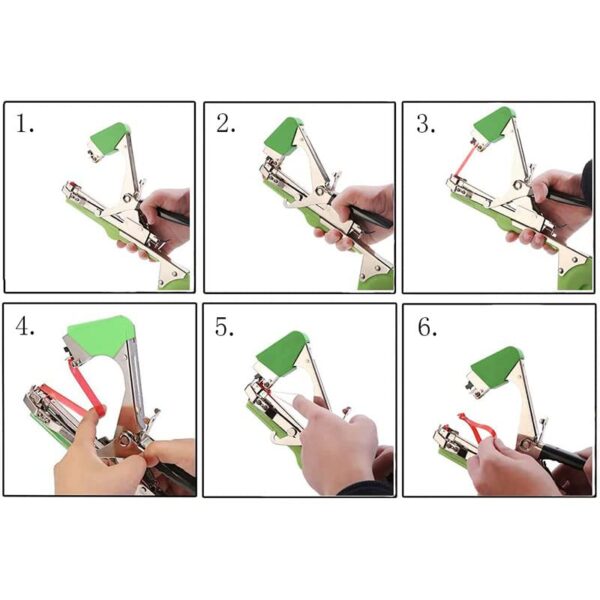 1.

2.

3.

4.

5.

6.