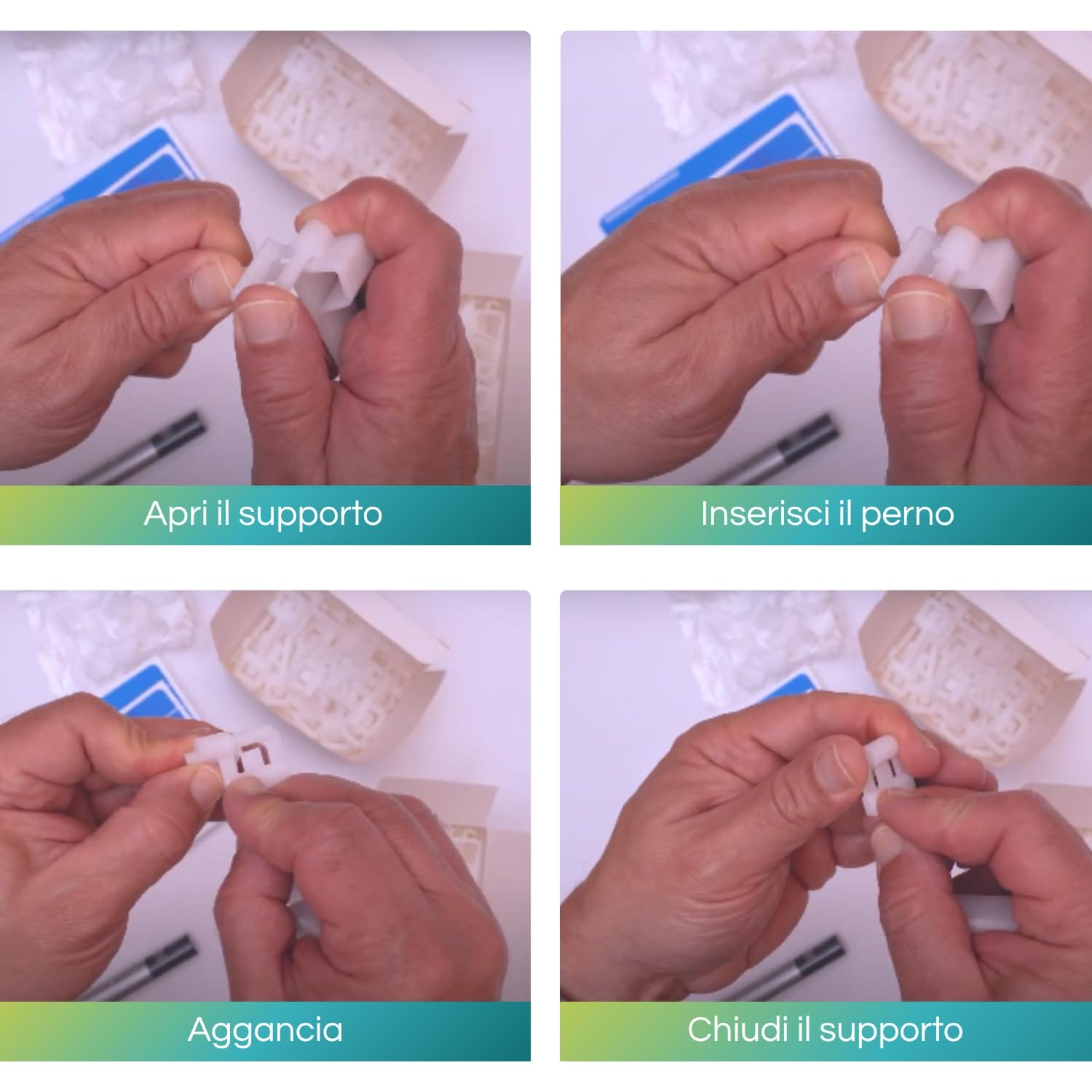 Apri il supporto

Inserisci il perno

Aggancia

Chiudi il supporto