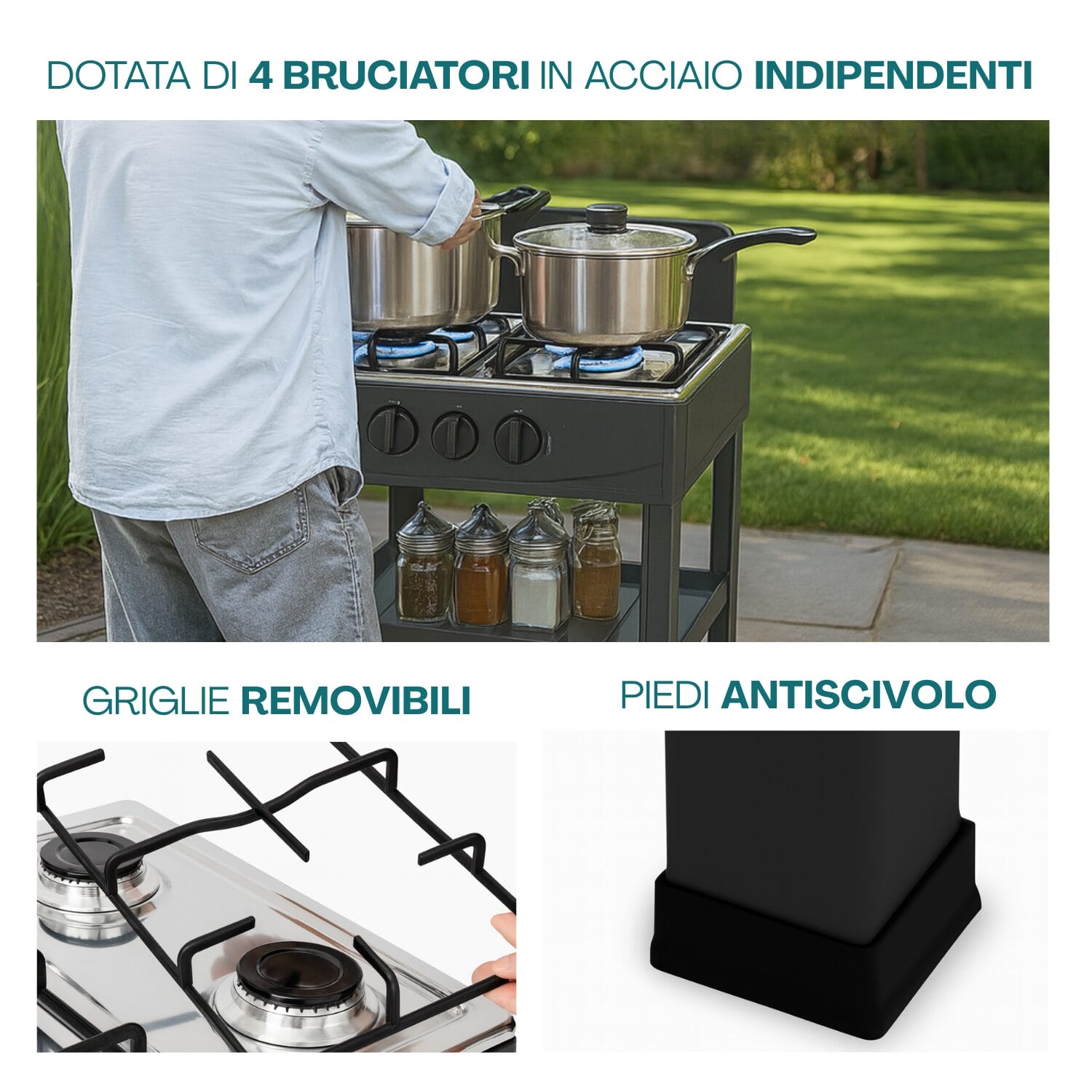 DOTATA DI 4 BRUCIATORI IN ACCIAIO INDIPENDENTI

GRIGLIE REMOVIBILI

PIEDI ANTISCIVOLO