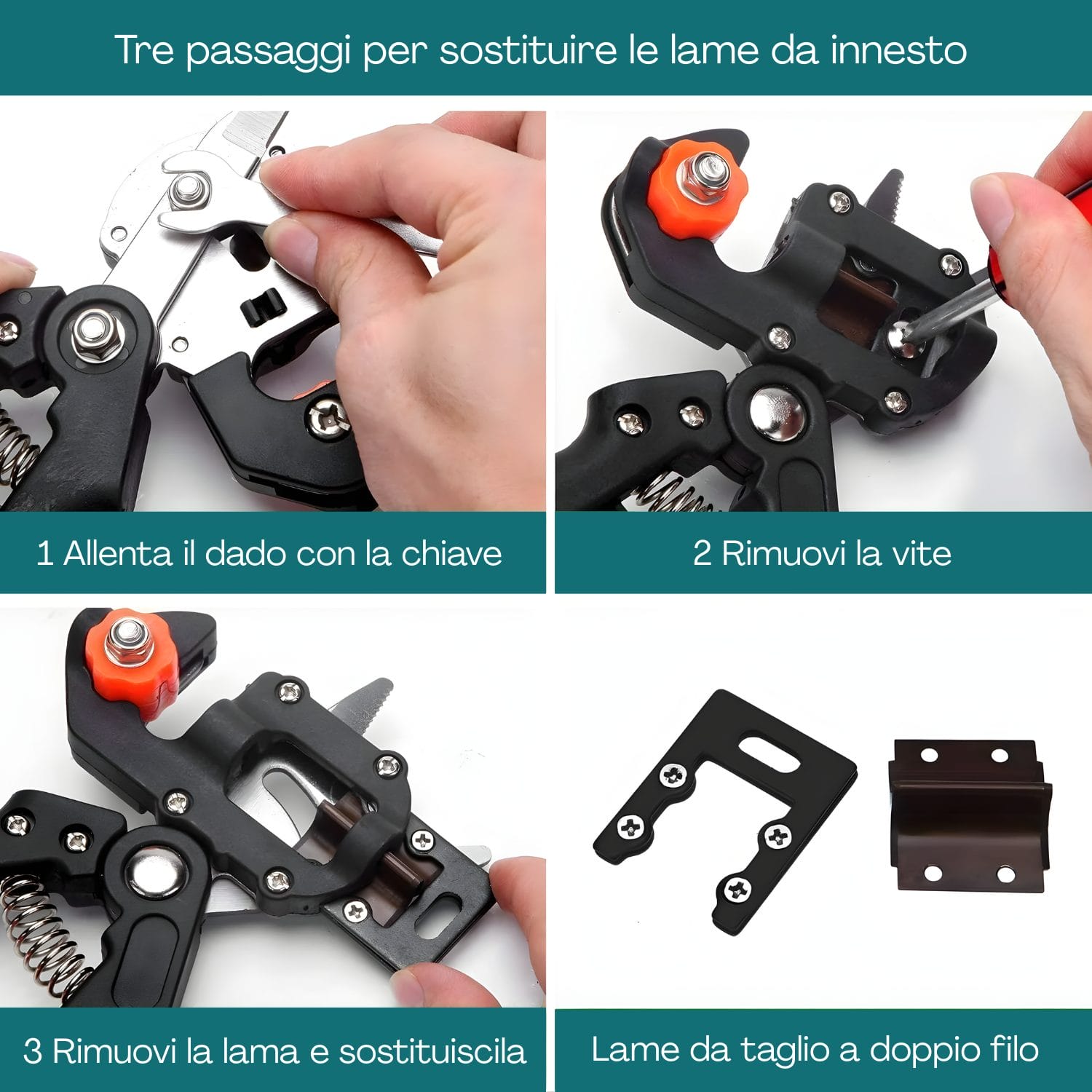 Tre passaggi per sostituire le lame da innesto

1 Allenta il dado con la chiave

2 Rimuovi la vite

3 Rimuovi la lama e sostituiscila

Lame da taglio a doppio filo